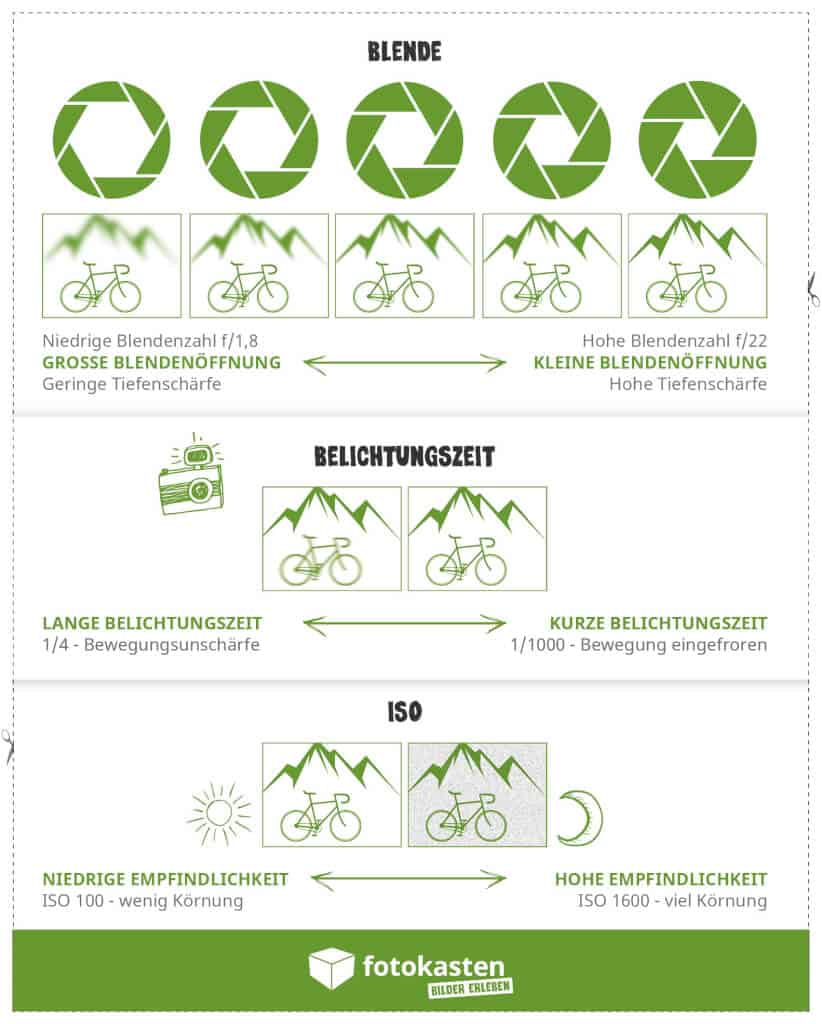 BLENDE

Niedrige Blendenzahl f/1,8
GROSSE BLENDENÖFFNUNG
Geringe Tiefenschärfe

Hohe Blendenzahl f/22
KLEINE BLENDENÖFFNUNG
Hohe Tiefenschärfe

BELICHTUNGSZEIT

LANGE BELICHTUNGSZEIT
1/4 - Bewegungsunschärfe

KURZE BELICHTUNGSZEIT
1/1000 - Bewegung eingefroren

ISO

NIEDRIGE EMPFINDLICHKEIT
ISO 100 - wenig Körnung

HOHE EMPFINDLICHKEIT
ISO 1600 - viel Körnung

fotokasten
BILDER ERLEBEN